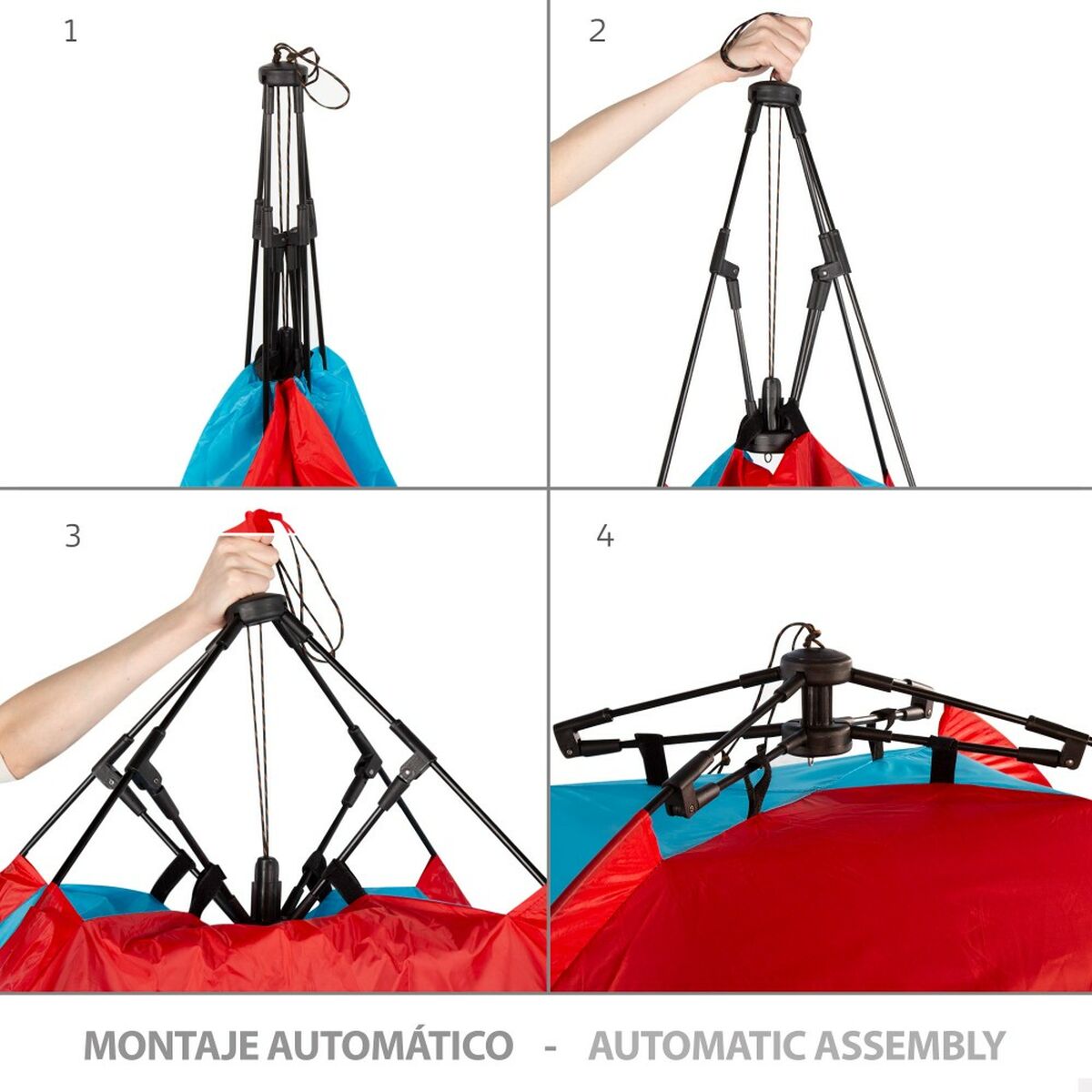 1

2

3

4

MONTAJE AUTOMÁTICO - AUTOMATIC ASSEMBLY